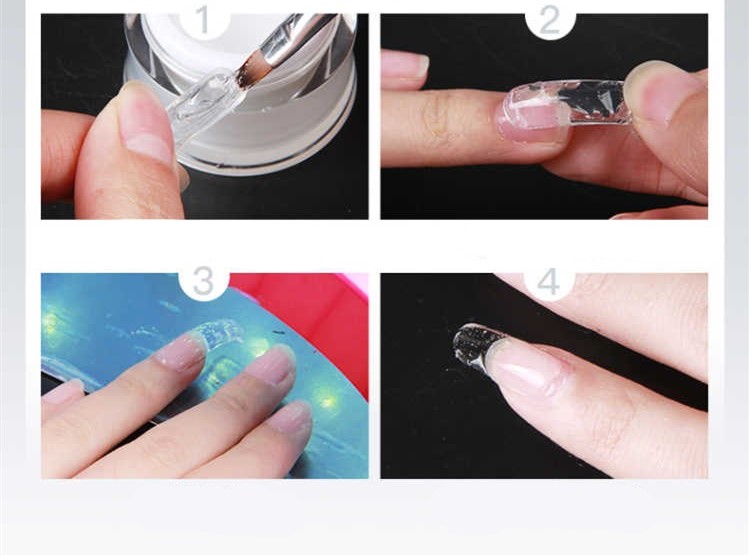 1

2

3

4