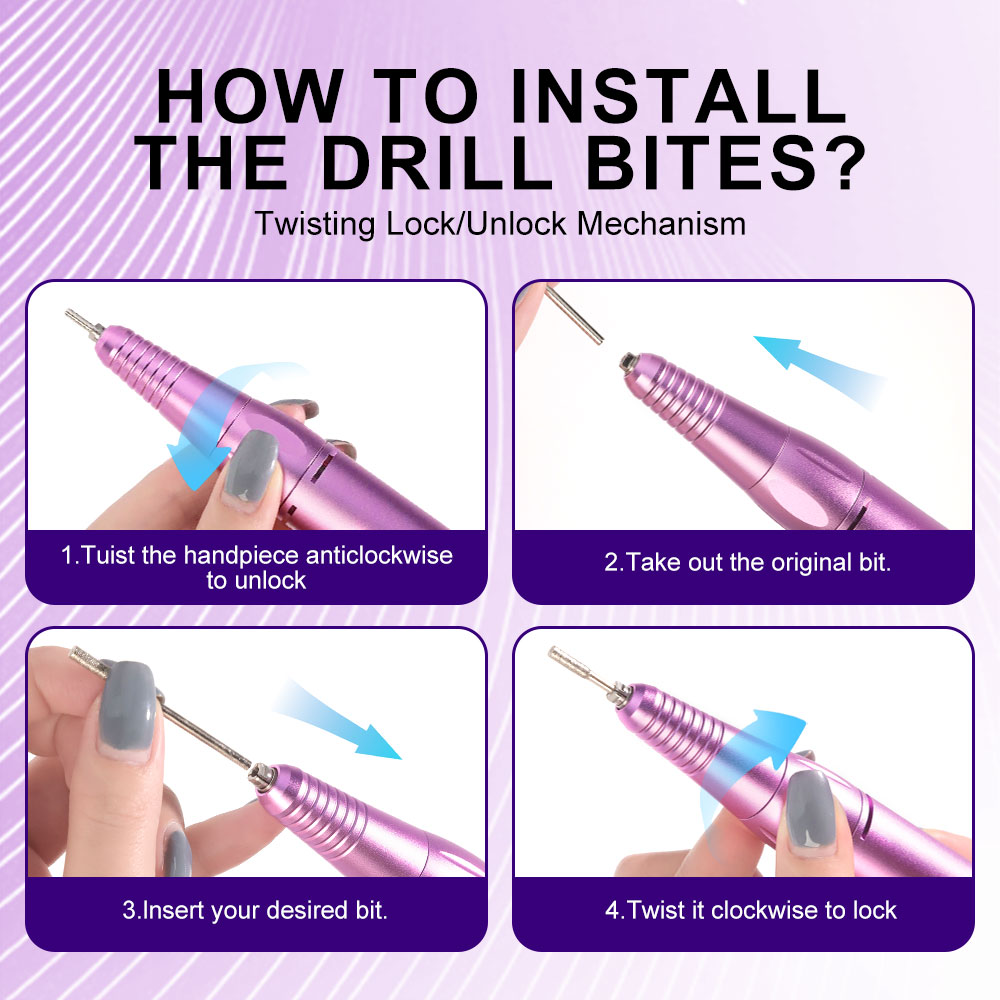 HOW TO INSTALL THE DRILL BITES?

Twisting Lock/Unlock Mechanism

1.Tuist the handpiece anticlockwise to unlock

2.Take out the original bit.

3.Insert your desired bit.

4.Twist it clockwise to lock